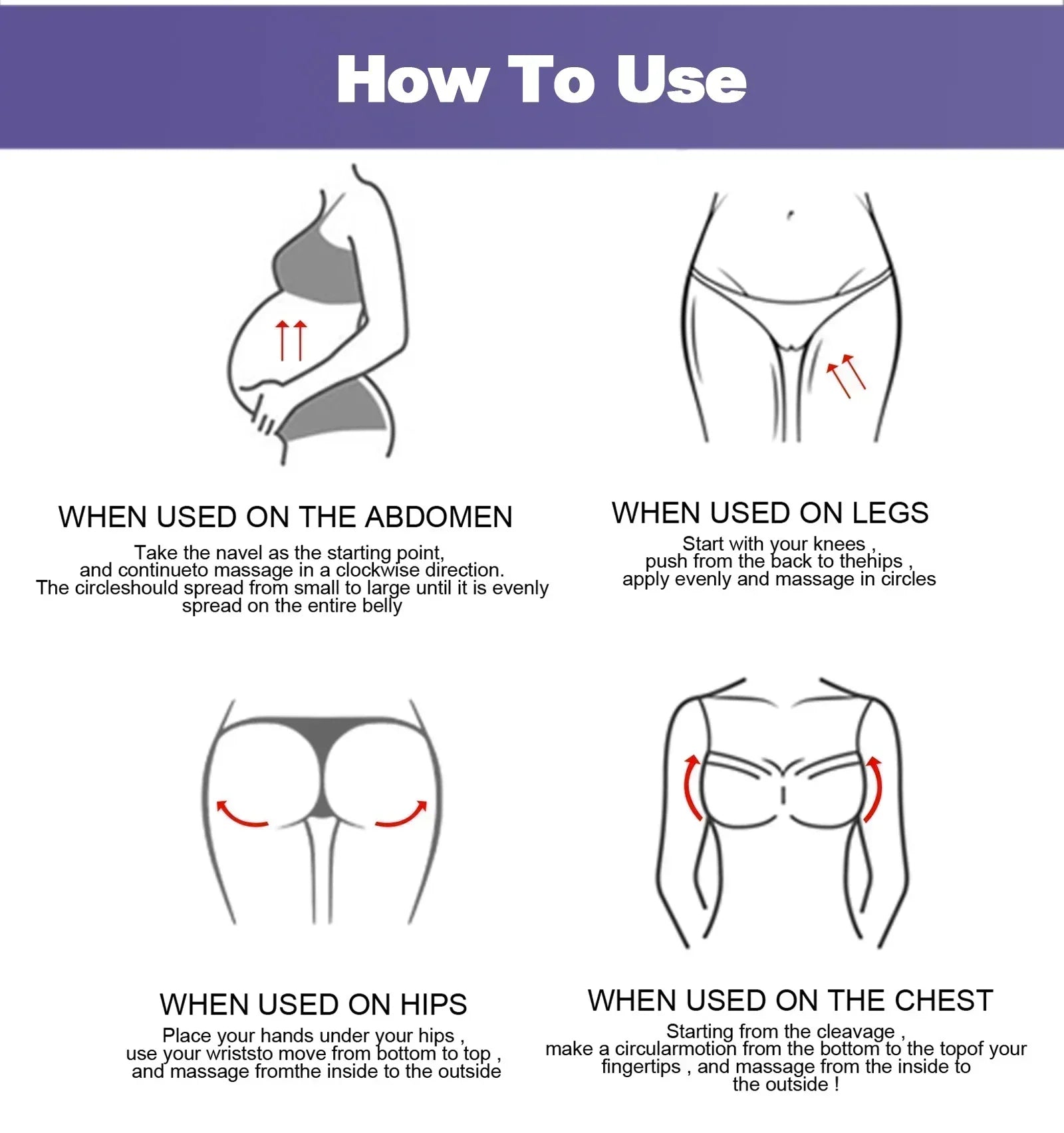 How To Use

WHEN USED ON THE ABDOMEN

Take the navel as the starting point, and continueto massage in a clockwise direction. The circleshould spread from small to large until it is evenly spread on the entire belly

WHEN USED ON LEGS

Start with your knees , push from the back to thehips , apply evenly and massage in circles

WHEN USED ON HIPS

Place your hands under your hips , use your wriststo move from bottom to top , and massage fromthe inside to the outside

WHEN USED ON THE CHEST

Starting from the cleavage , make a circularmotion from the bottom to the topof your fingertips , and massage from the inside to the outside !